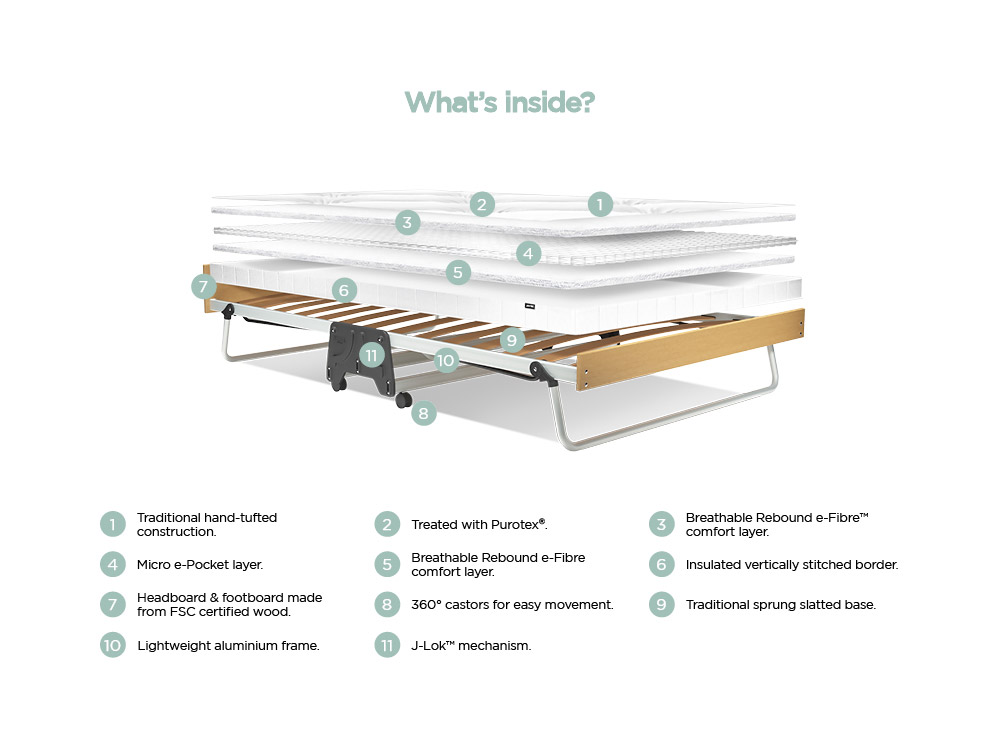 What's inside?

2 1
3
4
5
7 6
9
11
10
8

1 Traditional hand-tufted construction.

2 Treated with Purotex®.

3 Breathable Rebound e-Fibre™ comfort layer.

4 Micro e-Pocket layer.

5 Breathable Rebound e-Fibre comfort layer.

6 Insulated vertically stitched border.

7 Headboard & footboard made from FSC certified wood.

8 360° castors for easy movement.

9 Traditional sprung slatted base.

10 Lightweight aluminium frame.

11 J-Lok™ mechanism.